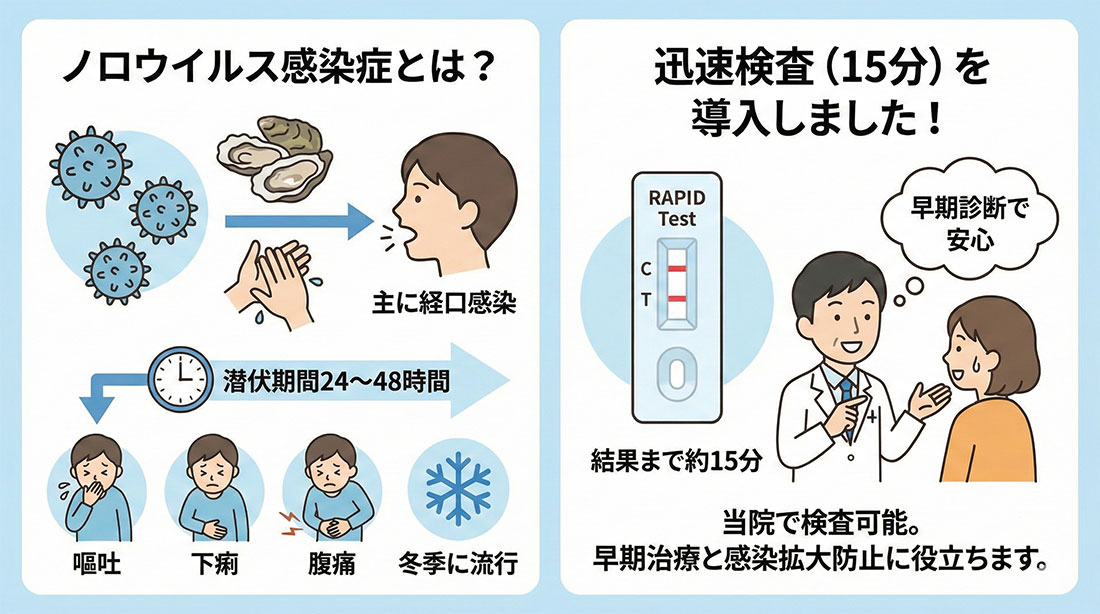 ノロウイルス感染症とは？

主に経口感染

潜伏期間24〜48時間

嘔吐

下痢

腹痛

冬季に流行

迅速検査（15分）を導入しました！

RAPID Test

C

T

早期診断で安心

結果まで約15分

当院で検査可能。
早期治療と感染拡大防止に役立ちます。