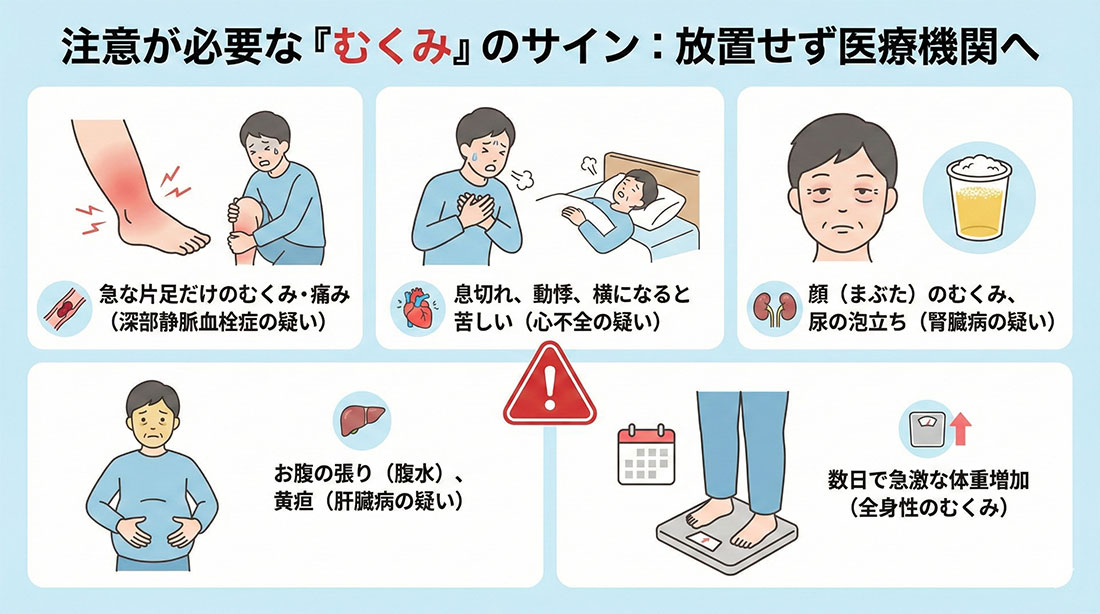 注意が必要な『むくみ』のサイン：放置せず医療機関へ

急な片足だけのむくみ・痛み（深部静脈血栓症の疑い）

息切れ、動悸、横になると苦しい（心不全の疑い）

顔（まぶた）のむくみ、尿の泡立ち（腎臓病の疑い）

お腹の張り（腹水）、黄疸（肝臓病の疑い）

数日で急激な体重増加（全身性のむくみ）