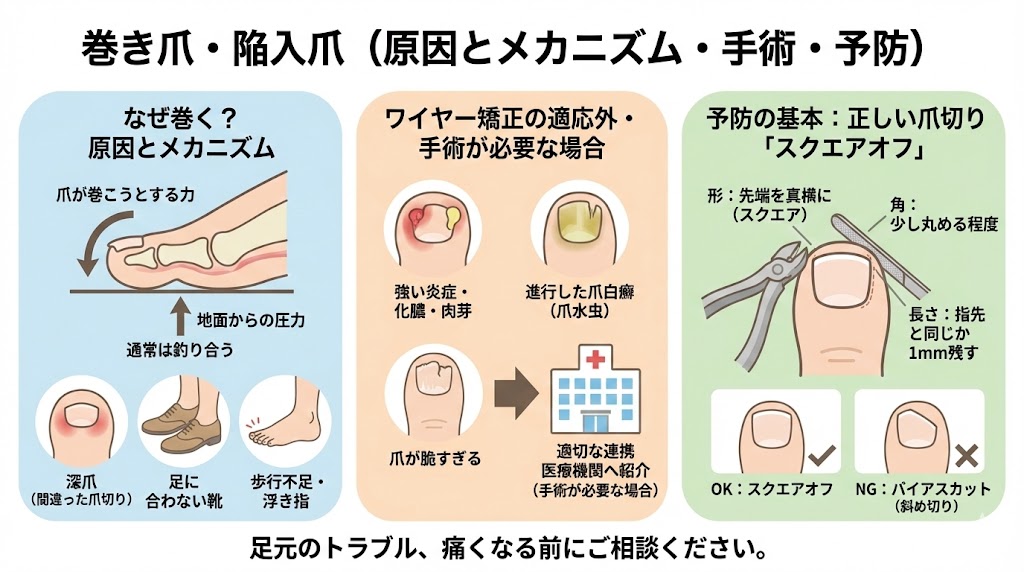 巻き爪・陥入爪（原因とメカニズム・手術・予防）

なぜ巻く？
原因とメカニズム

爪が巻こうとする力

地面からの圧力

通常は釣り合う

深爪
（間違った爪切り）

足に
合わない靴

歩行不足・
浮き指

ワイヤー矯正の適応外・
手術が必要な場合

強い炎症・
化膿・肉芽

進行した爪白癬
（爪水虫）

爪が脆すぎる

適切な連携
医療機関へ紹介
（手術が必要な場合）

予防の基本：正しい爪切り
「スクエアオフ」

形：先端を真横に
（スクエア）

角：
少し丸める程度

長さ：指先
と同じか
1mm残す

OK：スクエアオフ

NG：バイアスカット
（斜め切り）

足元のトラブル、痛くなる前にご相談ください。