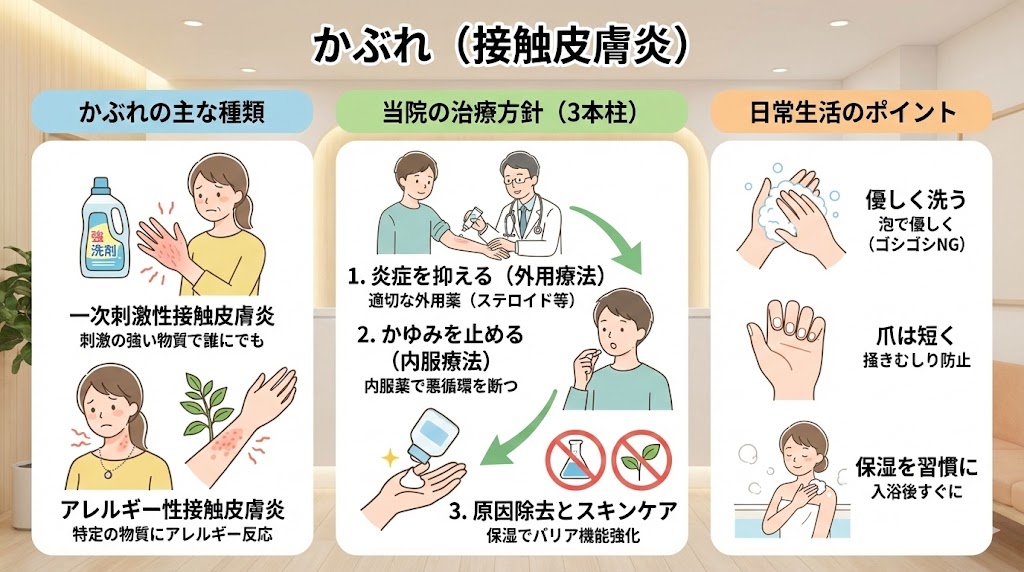 かぶれ（接触皮膚炎）

かぶれの主な種類

強
洗剤

一次刺激性接触皮膚炎
刺激の強い物質で誰にでも

アレルギー性接触皮膚炎
特定の物質にアレルギー反応

当院の治療方針（3本柱）

1. 炎症を抑える（外用療法）
適切な外用薬（ステロイド等）

2. かゆみを止める（内服療法）
内服薬で悪循環を断つ

3. 原因除去とスキンケア
保湿でバリア機能強化

日常生活のポイント

優しく洗う
泡で優しく（ゴシゴシNG）

爪は短く
掻きむしり防止

保湿を習慣に
入浴後すぐに