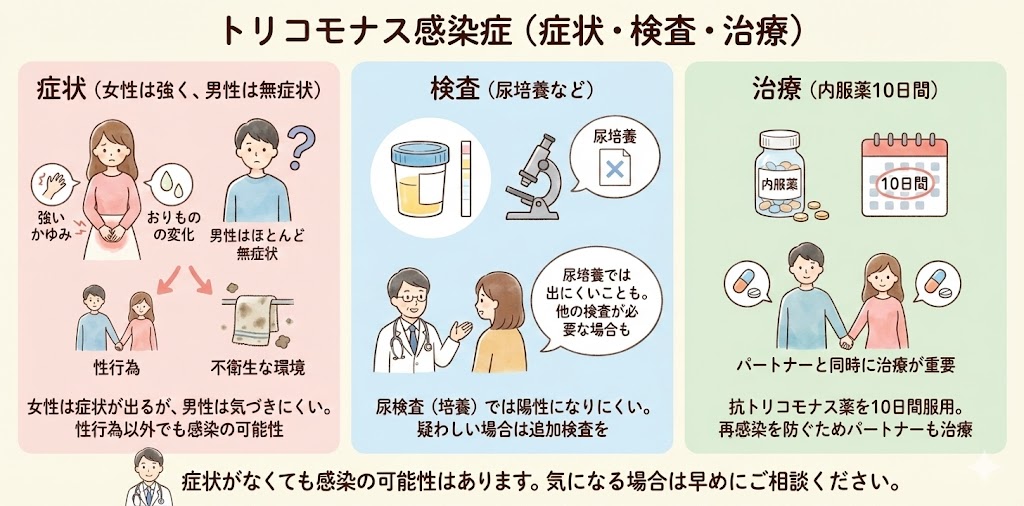 トリコモナス感染症（症状・検査・治療）

症状（女性は強く、男性は無症状）

強いかゆみ

おりものの変化

男性はほとんど無症状

性行為

不衛生な環境

女性は症状が出るが、男性は気づきにくい。性行為以外でも感染の可能性

検査（尿培養など）

尿培養

尿培養では出にくいことも。他の検査が必要な場合も

尿検査（培養）では陽性になりにくい。疑わしい場合は追加検査を

治療（内服薬10日間）

内服薬

10日間

パートナーと同時に治療が重要

抗トリコモナス薬を10日間服用。再感染を防ぐためパートナーも治療

症状がなくても感染の可能性はあります。気になる場合は早めにご相談ください。